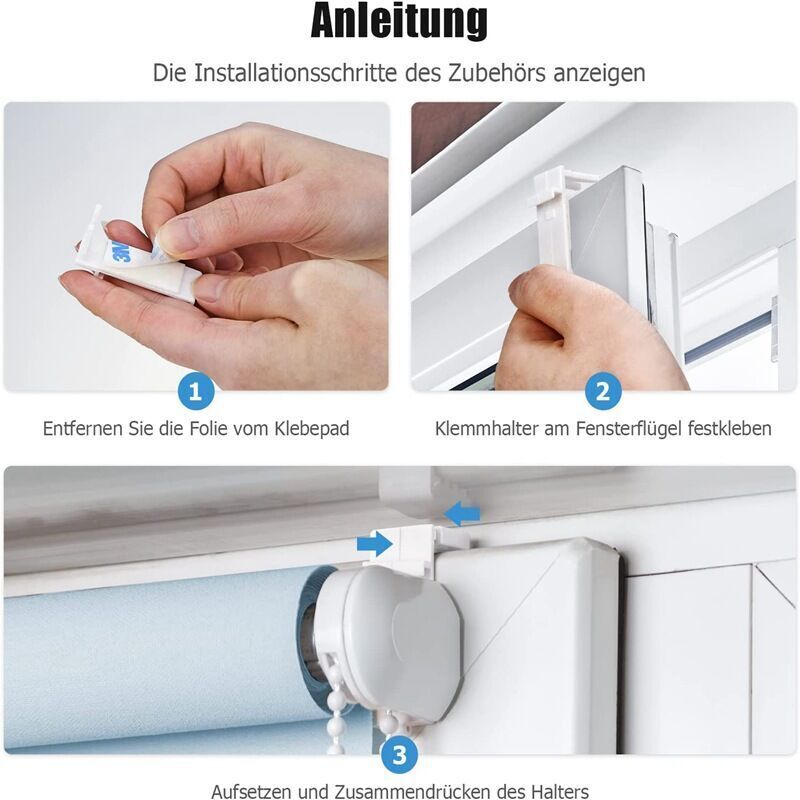 Anleitung

Die Installationsschritte des Zubehörs anzeigen

3M

1

Entfernen Sie die Folie vom Klebepad

2

Klemmhalter am Fensterflügel festkleben

3

Aufsetzen und Zusammendrücken des Halters