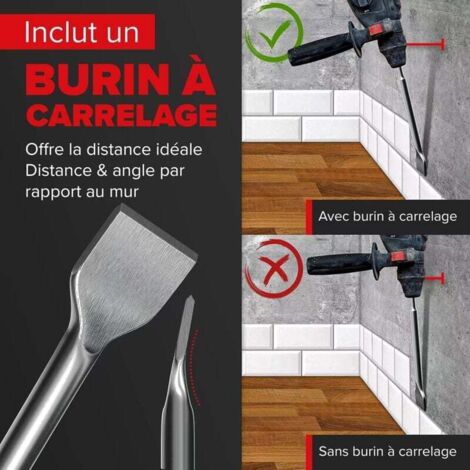 Inclut un

BURIN À CARRELAGE

Offre la distance idéale
Distance & angle par rapport au mur

Avec burin à carrelage

Sans burin à carrelage