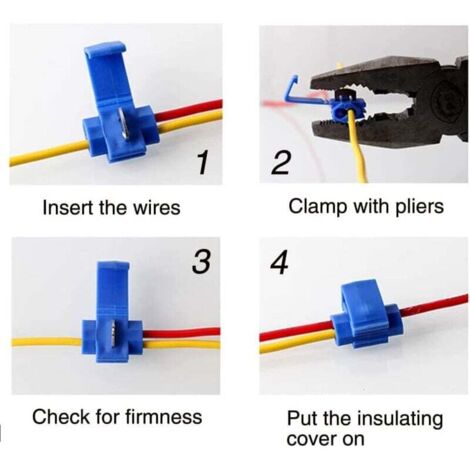 1

Insert the wires

2

Clamp with pliers

3

Check for firmness

4

Put the insulating cover on