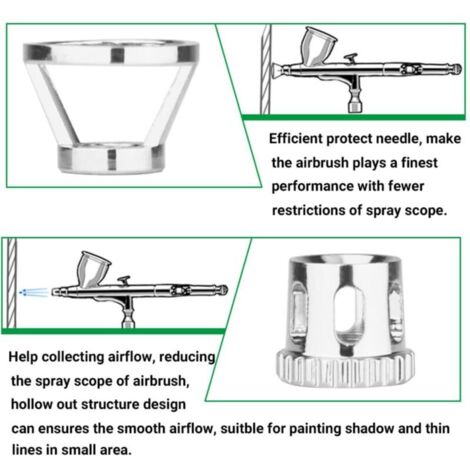 Efficient protect needle, make the airbrush plays a finest performance with fewer restrictions of spray scope.

Help collecting airflow, reducing the spray scope of airbrush, hollow out structure design can ensures the smooth airflow, suitble for painting shadow and thin lines in small area.