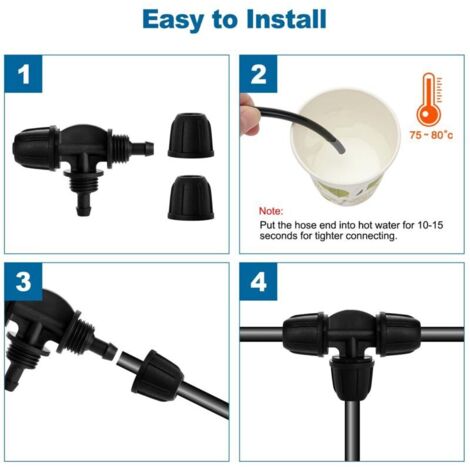 Easy to Install

1

2

75 ~ 80°c

Note:
Put the hose end into hot water for 10-15 seconds for tighter connecting.

3

4