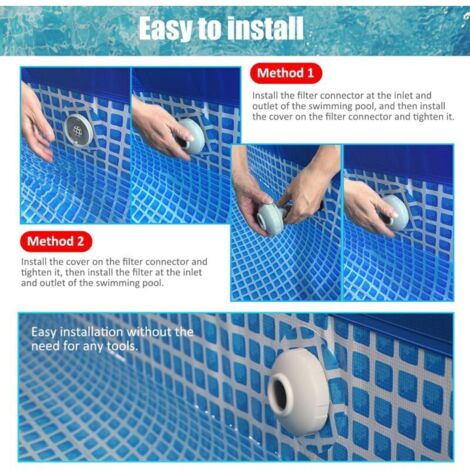 Easy to install

Method 1

Install the filter connector at the inlet and outlet of the swimming pool, and then install the cover on the filter connector and tighten it.

Method 2

Install the cover on the filter connector and tighten it, then install the filter at the inlet and outlet of the swimming pool.

Easy installation without the need for any tools.