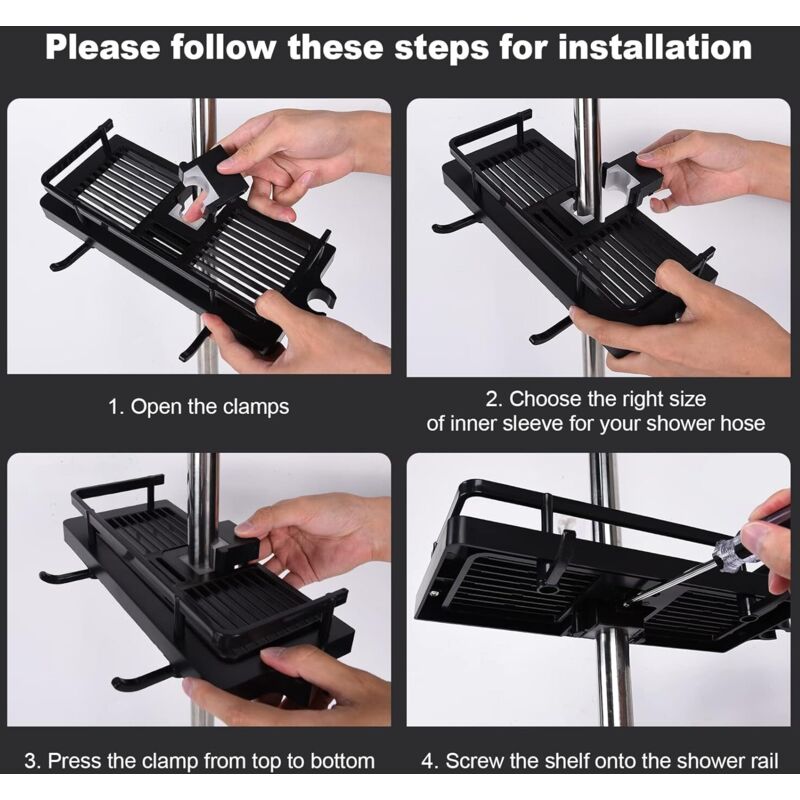 Please follow these steps for installation

1. Open the clamps

2. Choose the right size of inner sleeve for your shower hose

3. Press the clamp from top to bottom

4. Screw the shelf onto the shower rail