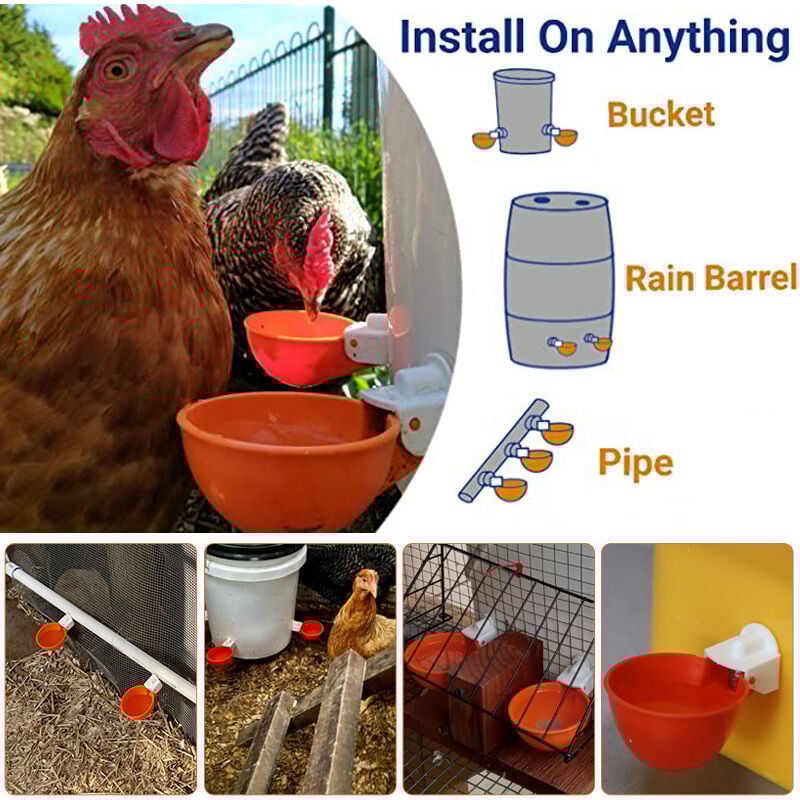 Install On Anything

Bucket

Rain Barrel

Pipe