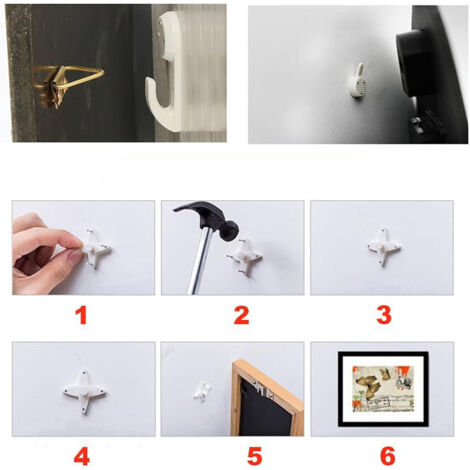 1

2

3

4

5

6