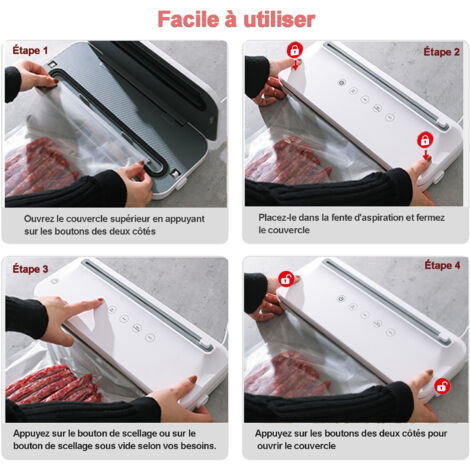 Facile à utiliser

Étape 1

Ouvrez le couvercle supérieur en appuyant sur les boutons des deux côtés

Étape 2

Placez-le dans la fente d'aspiration et fermez le couvercle

Étape 3

Appuyez sur le bouton de scellage ou sur le bouton de scellage sous vide selon vos besoins.

Étape 4

Appuyez sur les boutons des deux côtés pour ouvrir le couvercle