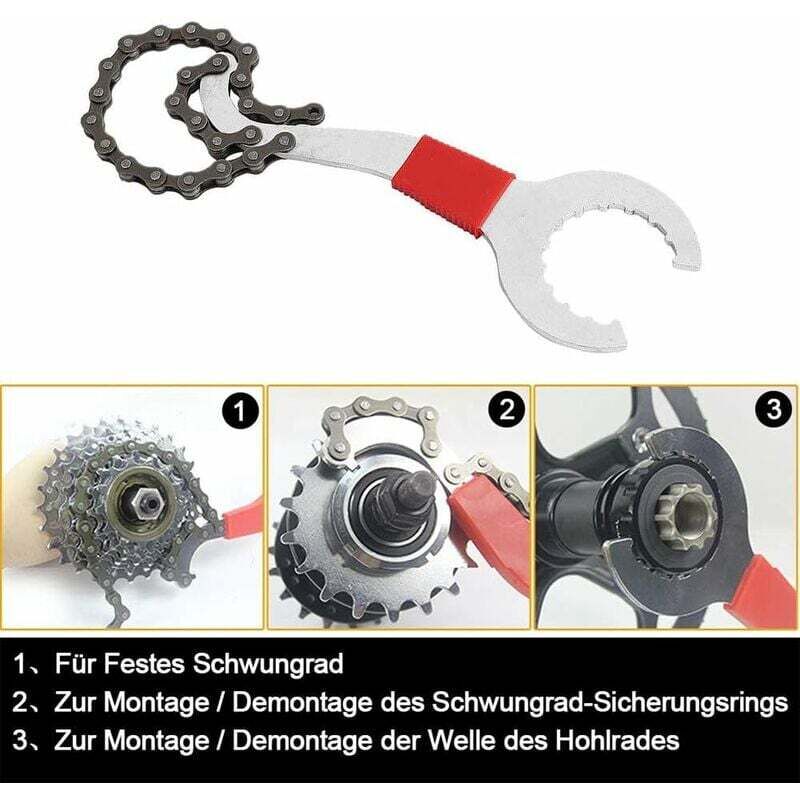 1

2

3

1、Für Festes Schwungrad
2、Zur Montage / Demontage des Schwungrad-Sicherungsrings
3、Zur Montage / Demontage der Welle des Hohlrades