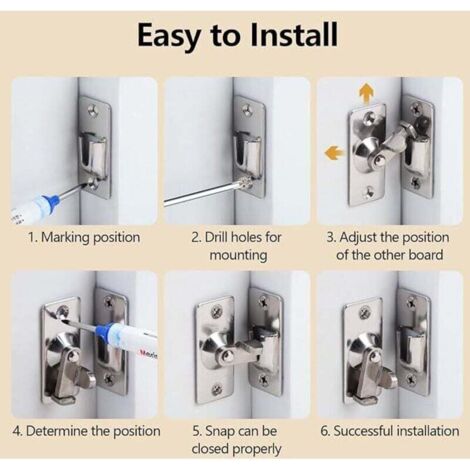 Easy to Install

1. Marking position

2. Drill holes for mounting

3. Adjust the position of the other board

4. Determine the position

5. Snap can be closed properly

6. Successful installation