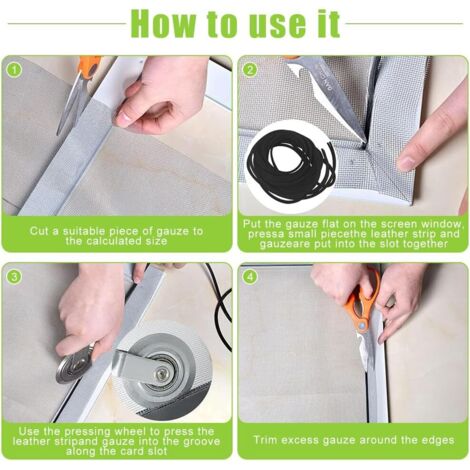 How to use it

1

Cut a suitable piece of gauze to the calculated size

2

Put the gauze flat on the screen window, pressa small piecethe leather strip and gauzeare put into the slot together

3

Use the pressing wheel to press the leather stripand gauze into the groove along the card slot

4

Trim excess gauze around the edges