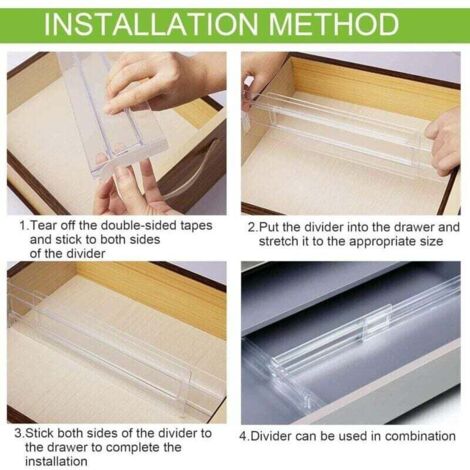 INSTALLATION METHOD

1.Tear off the double-sided tapes and stick to both sides of the divider

2.Put the divider into the drawer and stretch it to the appropriate size

3.Stick both sides of the divider to the drawer to complete the installation

4.Divider can be used in combination