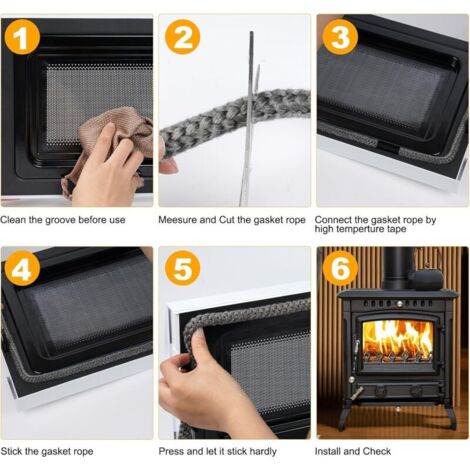 1

Clean the groove before use

2

Meesure and Cut the gasket rope

3

Connect the gasket rope by high temperture tape

4

Stick the gasket rope

5

Press and let it stick hardly

6

Install and Check