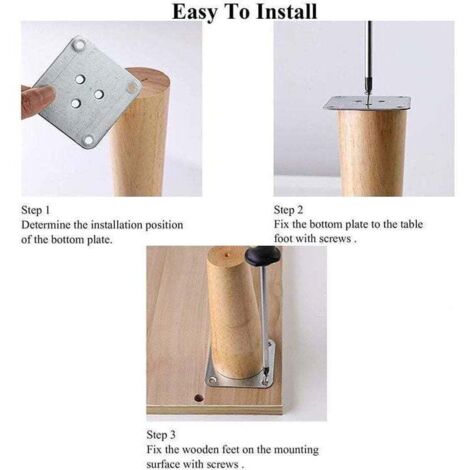 Easy To Install

Step 1
Determine the installation position of the bottom plate.

Step 2
Fix the bottom plate to the table foot with screws .

Step 3
Fix the wooden feet on the mounting surface with screws .