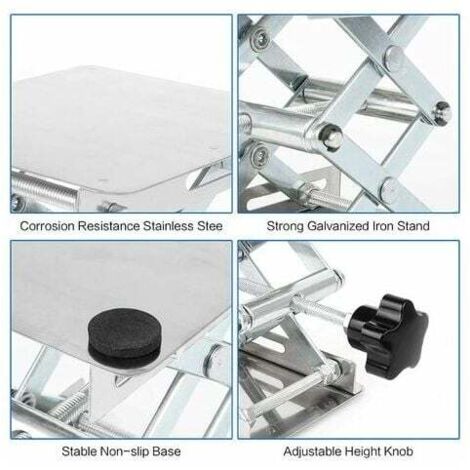 Corrosion Resistance Stainless Stee

Strong Galvanized Iron Stand

Stable Non-slip Base

Adjustable Height Knob