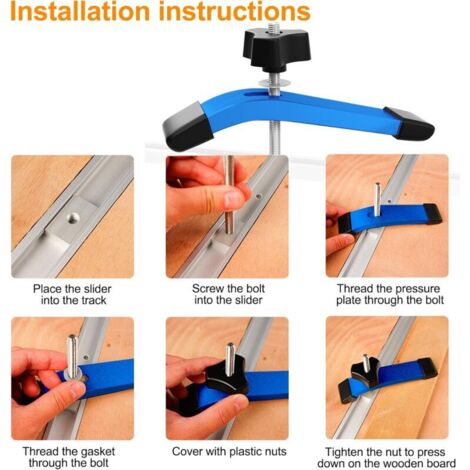 Installation instructions

Place the slider into the track

Screw the bolt into the slider

Thread the pressure plate through the bolt

Thread the gasket through the bolt

Cover with plastic nuts

Tighten the nut to press down on the wooden board