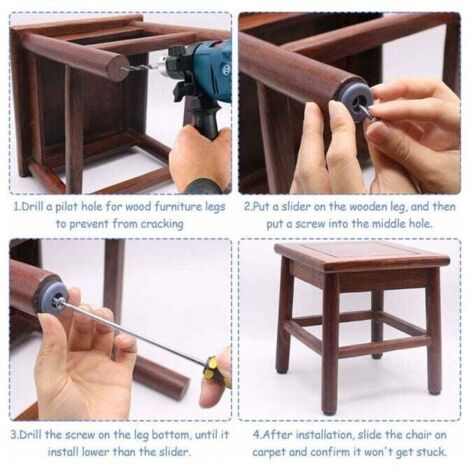 1.Drill a pilot hole for wood furniture legs to prevent from cracking

2.Put a slider on the wooden leg, and then put a screw into the middle hole.

3.Drill the screw on the leg bottom, until it install lower than the slider.

4.After installation, slide the chair on carpet and confirm it won't get stuck.