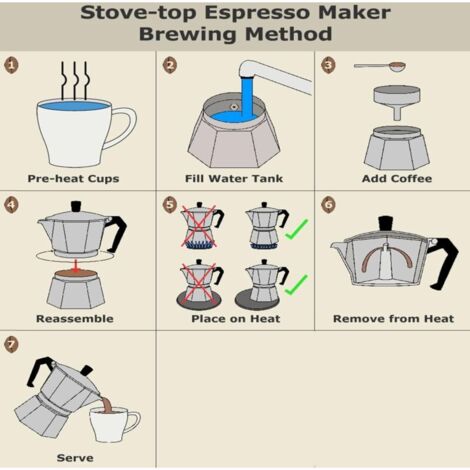 Stove-top Espresso Maker
Brewing Method

1
Pre-heat Cups

2
Fill Water Tank

3
Add Coffee

4
Reassemble

5
Place on Heat

6
Remove from Heat

7
Serve