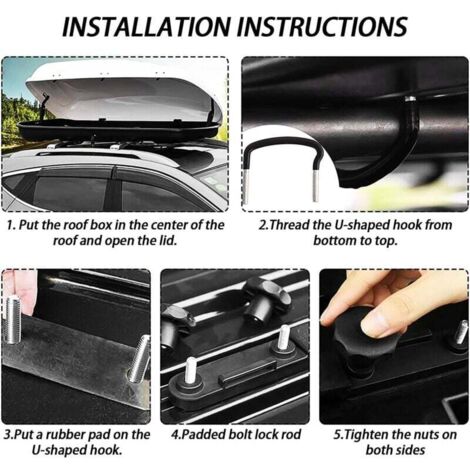 INSTALLATION INSTRUCTIONS

1. Put the roof box in the center of the roof and open the lid.

2.Thread the U-shaped hook from bottom to top.

3.Put a rubber pad on the U-shaped hook.

4.Padded bolt lock rod

5.Tighten the nuts on both sides