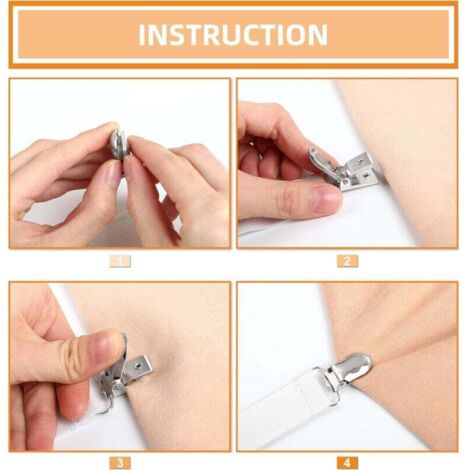 INSTRUCTION

1

2

3

4