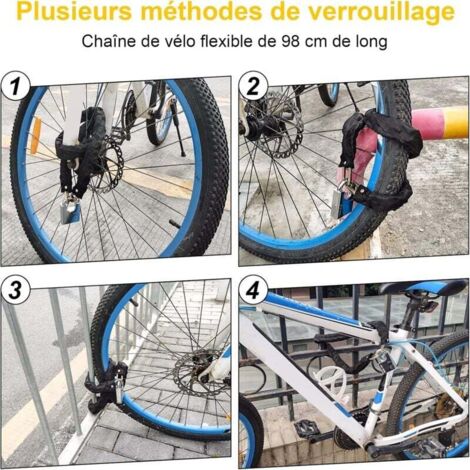 Plusieurs méthodes de verrouillage

Chaîne de vélo flexible de 98 cm de long

1

2

3

4