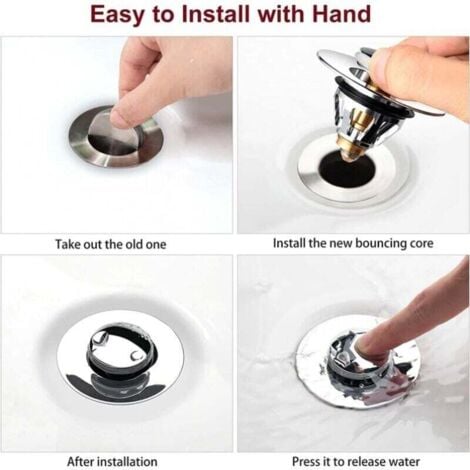 Easy to Install with Hand

Take out the old one

Install the new bouncing core

After installation

Press it to release water