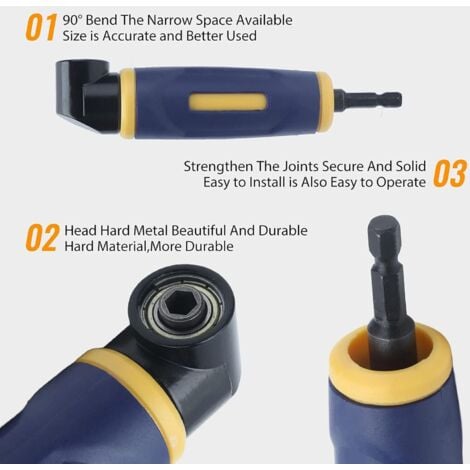 01 90° Bend The Narrow Space Available
Size is Accurate and Better Used

Strengthen The Joints Secure And Solid
Easy to Install is Also Easy to Operate 03

02 Head Hard Metal Beautiful And Durable
Hard Material,More Durable