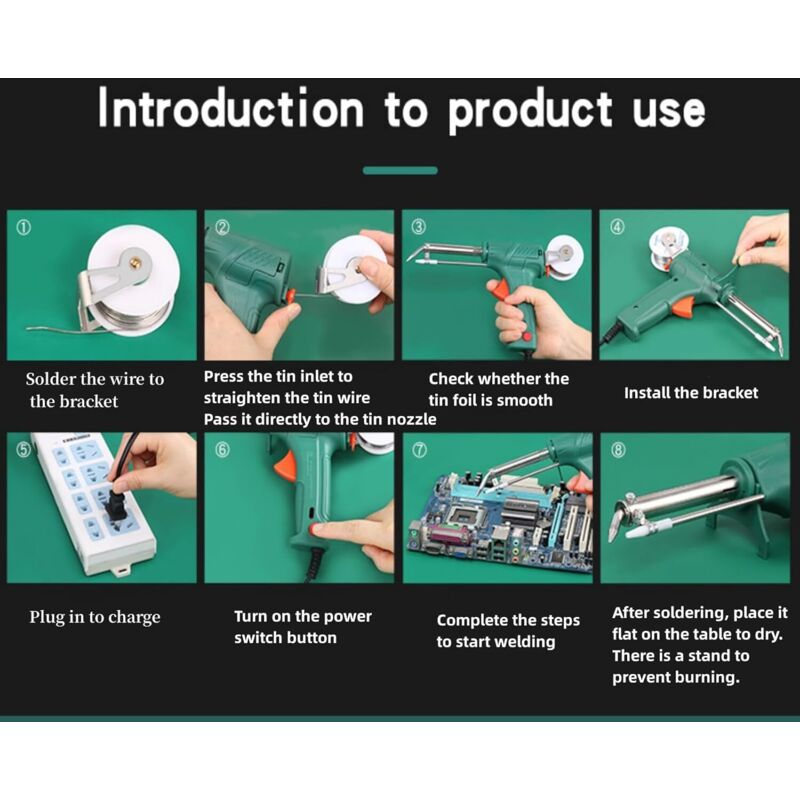 Introduction to product use

①

Solder the wire to the bracket

②

Press the tin inlet to straighten the tin wire
Pass it directly to the tin nozzle

③

Check whether the tin foil is smooth

④

Install the bracket

⑤

Plug in to charge

⑥

Turn on the power switch button

⑦

Complete the steps to start welding

⑧

After soldering, place it flat on the table to dry. There is a stand to prevent burning.