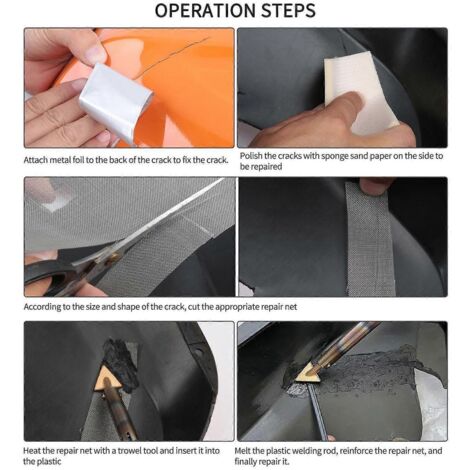 OPERATION STEPS

Attach metal foil to the back of the crack to fix the crack.

Polish the cracks with sponge sand paper on the side to be repaired

According to the size and shape of the crack, cut the appropriate repair net

Heat the repair net with a trowel tool and insert it into the plastic

Melt the plastic welding rod, reinforce the repair net, and finally repair it.