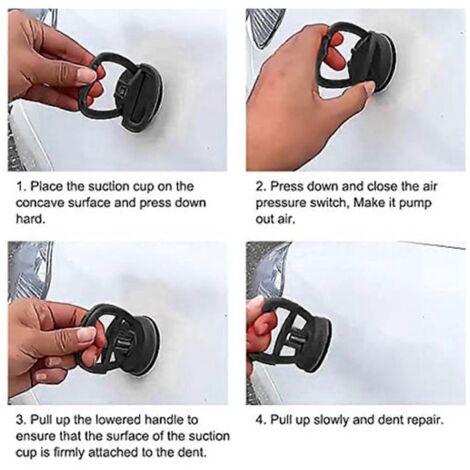 1. Place the suction cup on the concave surface and press down hard.

2. Press down and close the air pressure switch, Make it pump out air.

3. Pull up the lowered handle to ensure that the surface of the suction cup is firmly attached to the dent.

4. Pull up slowly and dent repair.