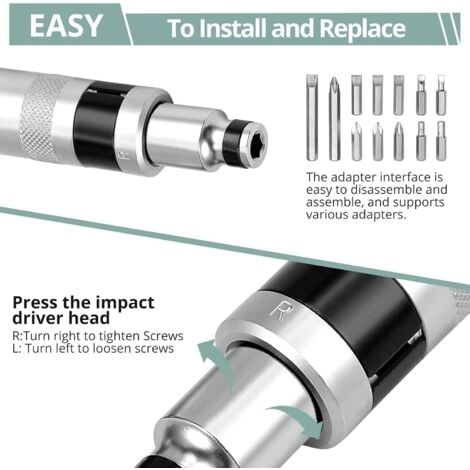 EASY To Install and Replace

R

The adapter interface is easy to disassemble and assemble, and supports various adapters.

Press the impact driver head
R:Turn right to tighten Screws
L: Turn left to loosen screws

R