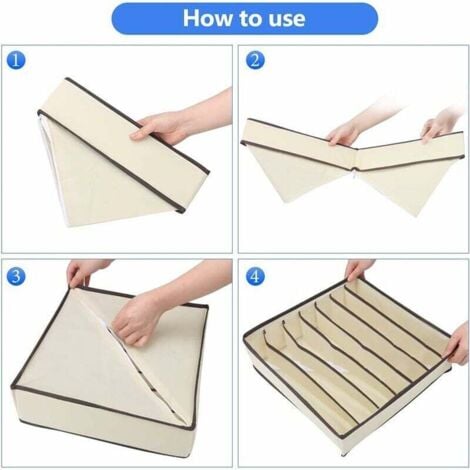 How to use

1

2

3

4