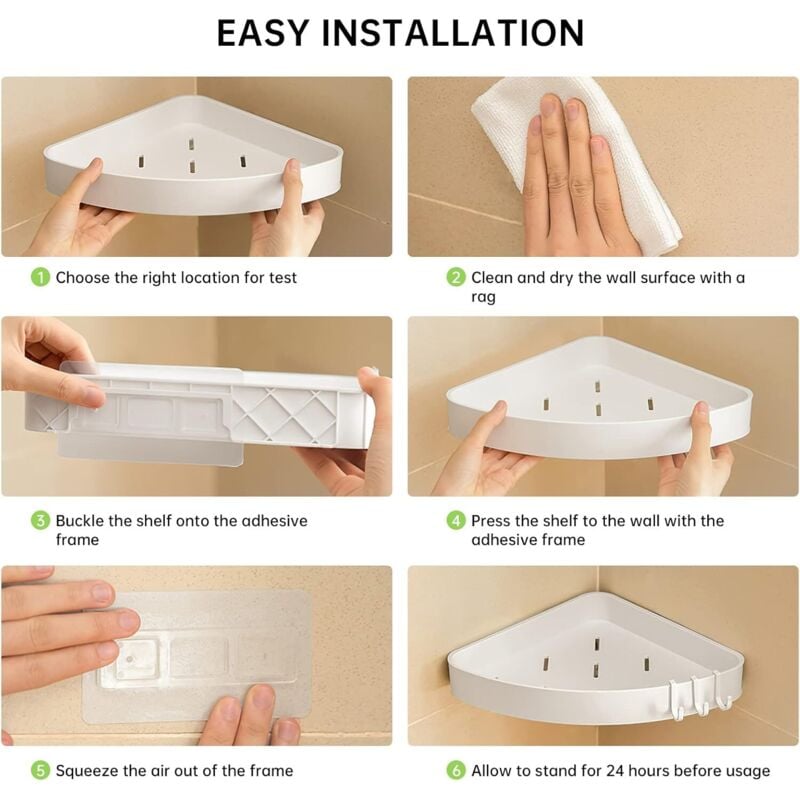 EASY INSTALLATION

1 Choose the right location for test

2 Clean and dry the wall surface with a rag

3 Buckle the shelf onto the adhesive frame

4 Press the shelf to the wall with the adhesive frame

5 Squeeze the air out of the frame

6 Allow to stand for 24 hours before usage