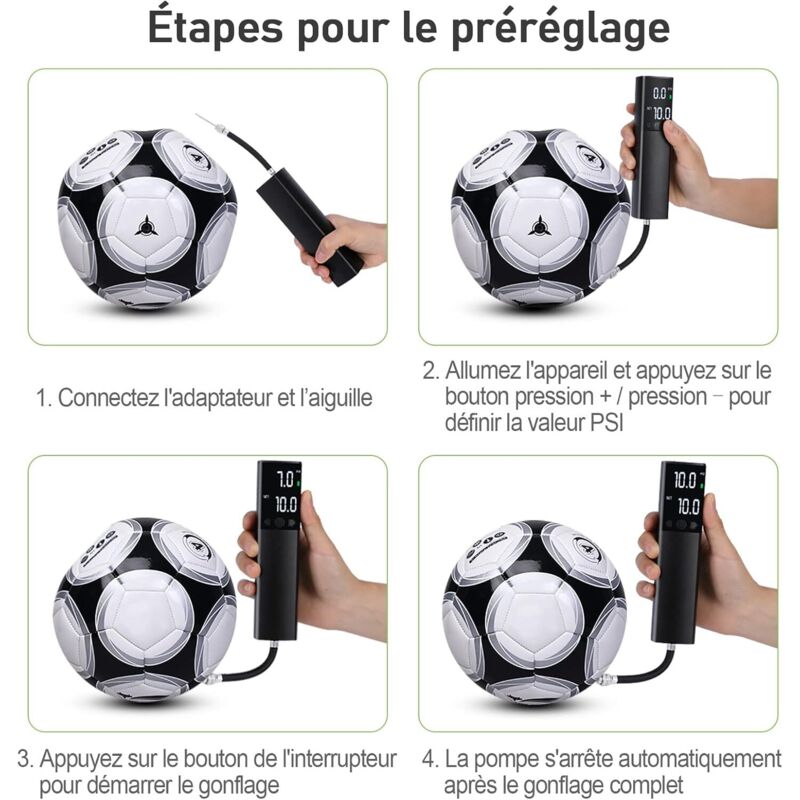 Étapes pour le préréglage

0.0
10.0

1. Connectez l'adaptateur et l'aiguille

2. Allumez l'appareil et appuyez sur le bouton pression + / pression − pour définir la valeur PSI

7.0
10.0

10.0
10.0

3. Appuyez sur le bouton de l'interrupteur pour démarrer le gonflage

4. La pompe s'arrête automatiquement après le gonflage complet