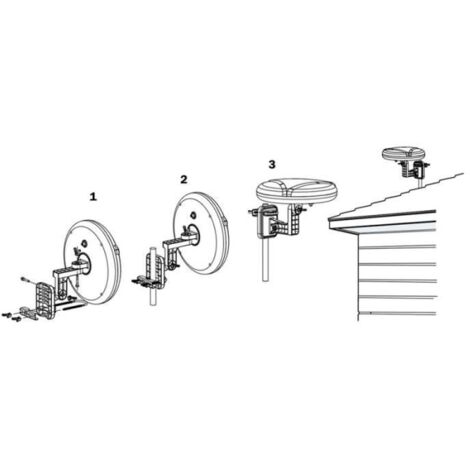 1

2

3