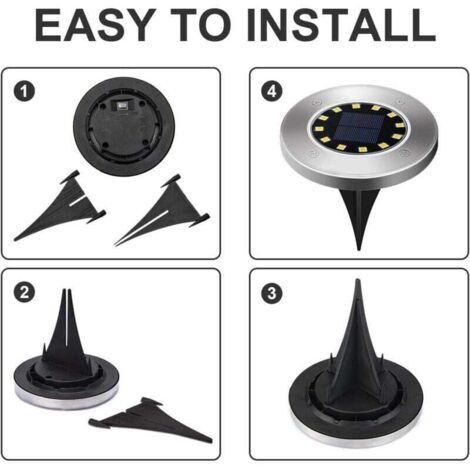 EASY TO INSTALL

1

4

2

3