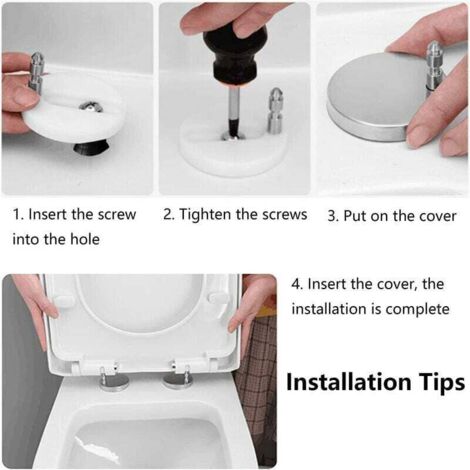 1. Insert the screw into the hole

2. Tighten the screws

3. Put on the cover

4. Insert the cover, the installation is complete

Installation Tips