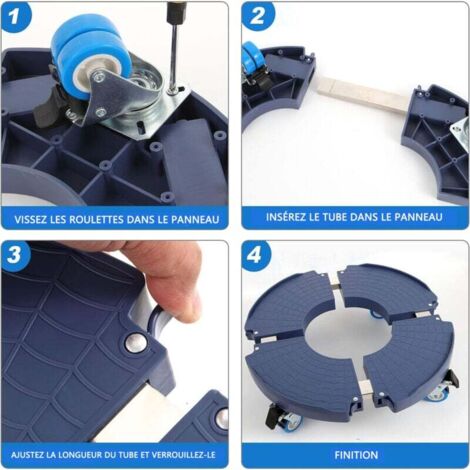 1

VISSEZ LES ROULETTES DANS LE PANNEAU

2

INSÉREZ LE TUBE DANS LE PANNEAU

3

AJUSTEZ LA LONGUEUR DU TUBE ET VERROUILLEZ-LE

4

FINITION