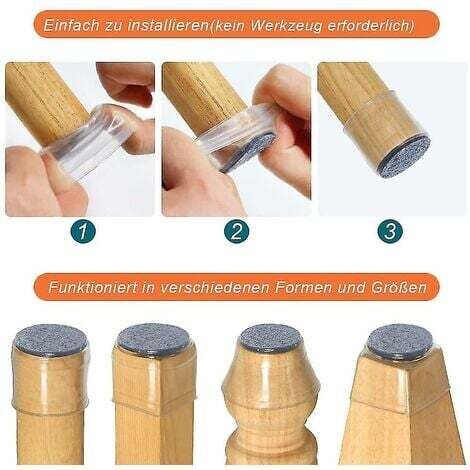 Einfach zu installieren(kein Werkzeug erforderlich)

1

2

3

Funktioniert in verschiedenen Formen und Größen