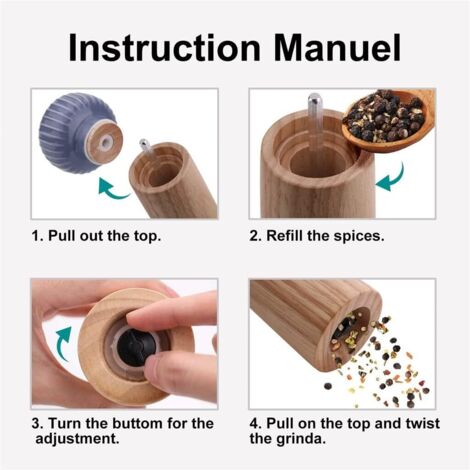 Instruction Manuel

1. Pull out the top.

2. Refill the spices.

3. Turn the buttom for the adjustment.

4. Pull on the top and twist the grinda.