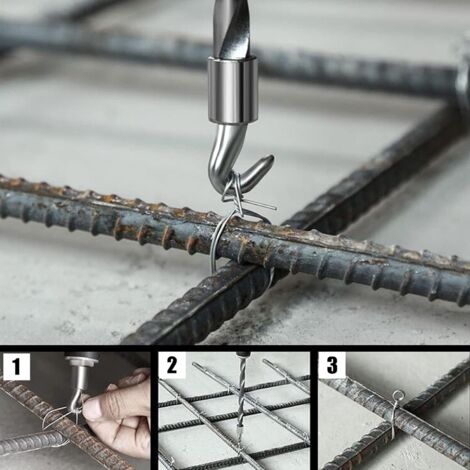 1
2
3