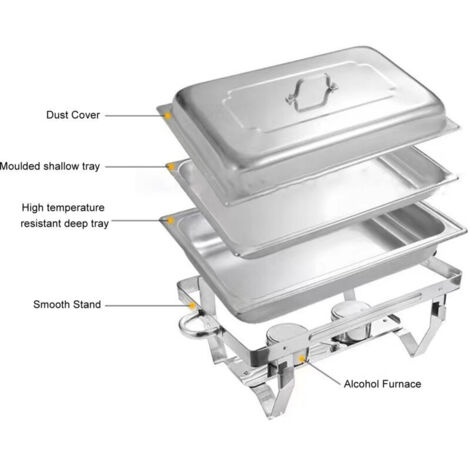 Dust Cover

Moulded shallow tray

High temperature resistant deep tray

Smooth Stand

Alcohol Furnace