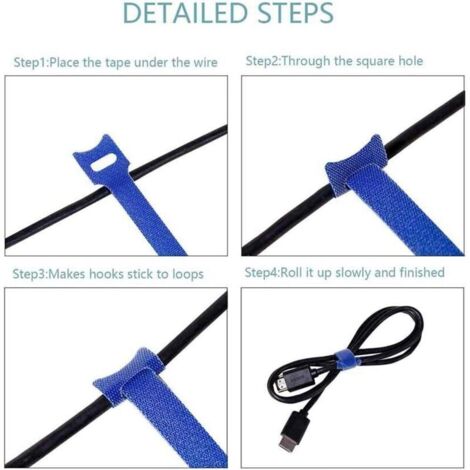 DETAILED STEPS

Step1:Place the tape under the wire

Step2:Through the square hole

Step3:Makes hooks stick to loops

Step4:Roll it up slowly and finished