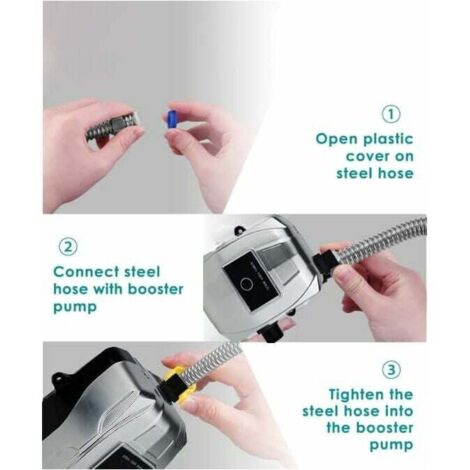 ①
Open plastic cover on steel hose

②
Connect steel hose with booster pump

③
Tighten the steel hose into the booster pump