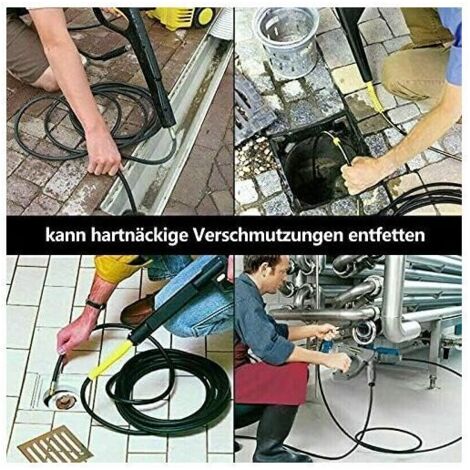 kann hartnäckige Verschmutzungen entfetten