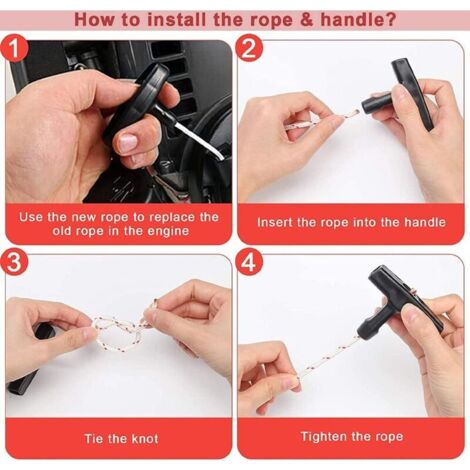 How to install the rope & handle?

1

Use the new rope to replace the old rope in the engine

2

Insert the rope into the handle

3

Tie the knot

4

Tighten the rope