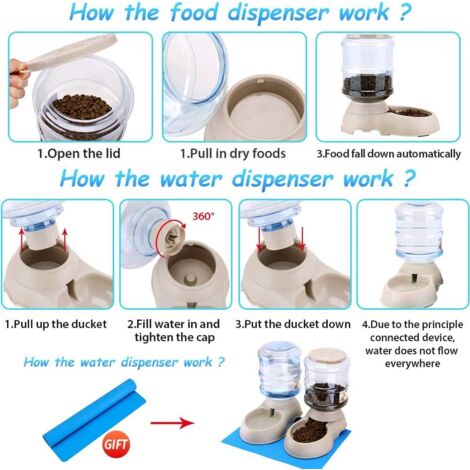 How the food dispenser work ?

1.Open the lid

1.Pull in dry foods

3.Food fall down automatically

How the water dispenser work ?

360°

1.Pull up the ducket

2.Fill water in and tighten the cap

3.Put the ducket down

4.Due to the principle connected device, water does not flow everywhere

How the water dispenser work ?

GIFT