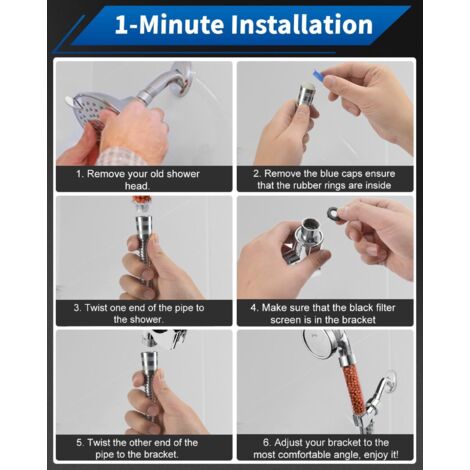 1-Minute Installation

1. Remove your old shower head.

2. Remove the blue caps ensure that the rubber rings are inside

3. Twist one end of the pipe to the shower.

4. Make sure that the black filter screen is in the bracket

5. Twist the other end of the pipe to the bracket.

6. Adjust your bracket to the most comfortable angle, enjoy it!