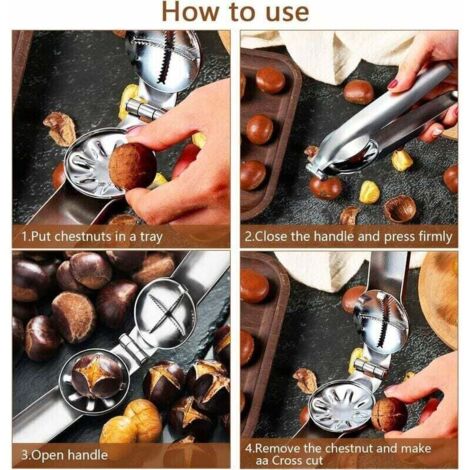 How to use

1.Put chestnuts in a tray

2.Close the handle and press firmly

3.Open handle

4.Remove the chestnut and make aa Cross cut