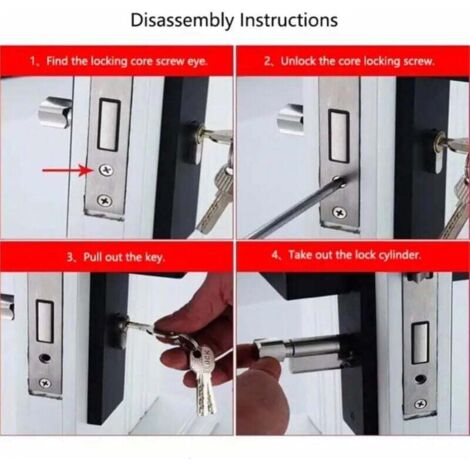 Disassembly Instructions

1、Find the locking core screw eye.

2、Unlock the core locking screw.

3、Pull out the key.

4、Take out the lock cylinder.