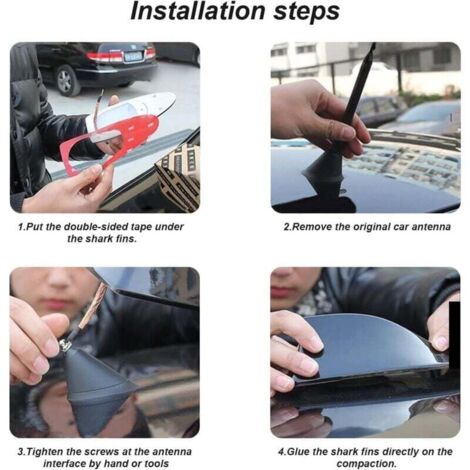 Installation steps

1.Put the double-sided tape under the shark fins.

2.Remove the original car antenna

3.Tighten the screws at the antenna interface by hand or tools

4.Glue the shark fins directly on the compaction.