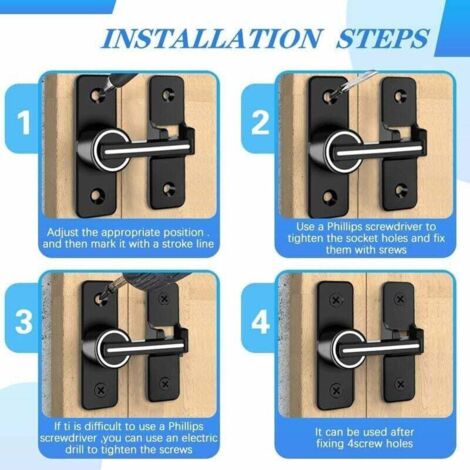 INSTALLATION STEPS

1

Adjust the appropriate position . and then mark it with a stroke line

2

Use a Phillips screwdriver to tighten the socket holes and fix them with srews

3

If ti is difficult to use a Phillips screwdriver ,you can use an electric drill to tighten the screws

4

It can be used after fixing 4screw holes